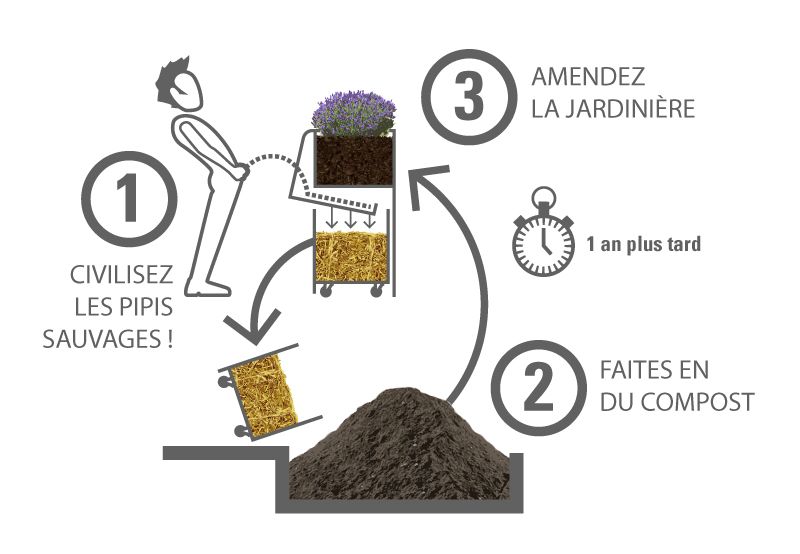 3
AMENDEZ
LA JARDINIÈRE

1
CIVILISEZ
LES PIPIS
SAUVAGES !

1 an plus tard

2
FAITES EN
DU COMPOST